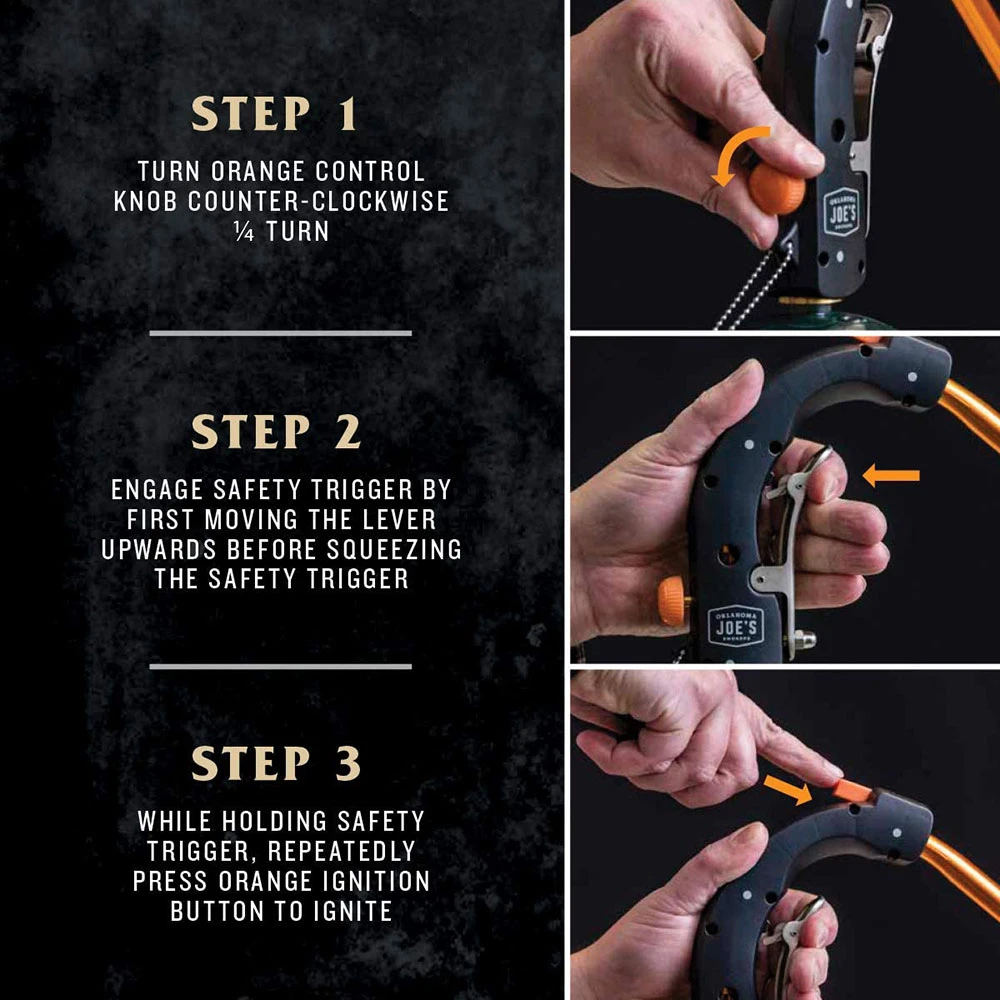 STEP 1

TURN ORANGE CONTROL KNOB COUNTER-CLOCKWISE ¼ TURN

STEP 2

ENGAGE SAFETY TRIGGER BY FIRST MOVING THE LEVER UPWARDS BEFORE SQUEEZING THE SAFETY TRIGGER

STEP 3

WHILE HOLDING SAFETY TRIGGER, REPEATEDLY PRESS ORANGE IGNITION BUTTON TO IGNITE

OKLAHOMA JOE'S SMOKERS

OKLAHOMA JOE'S SMOKERS